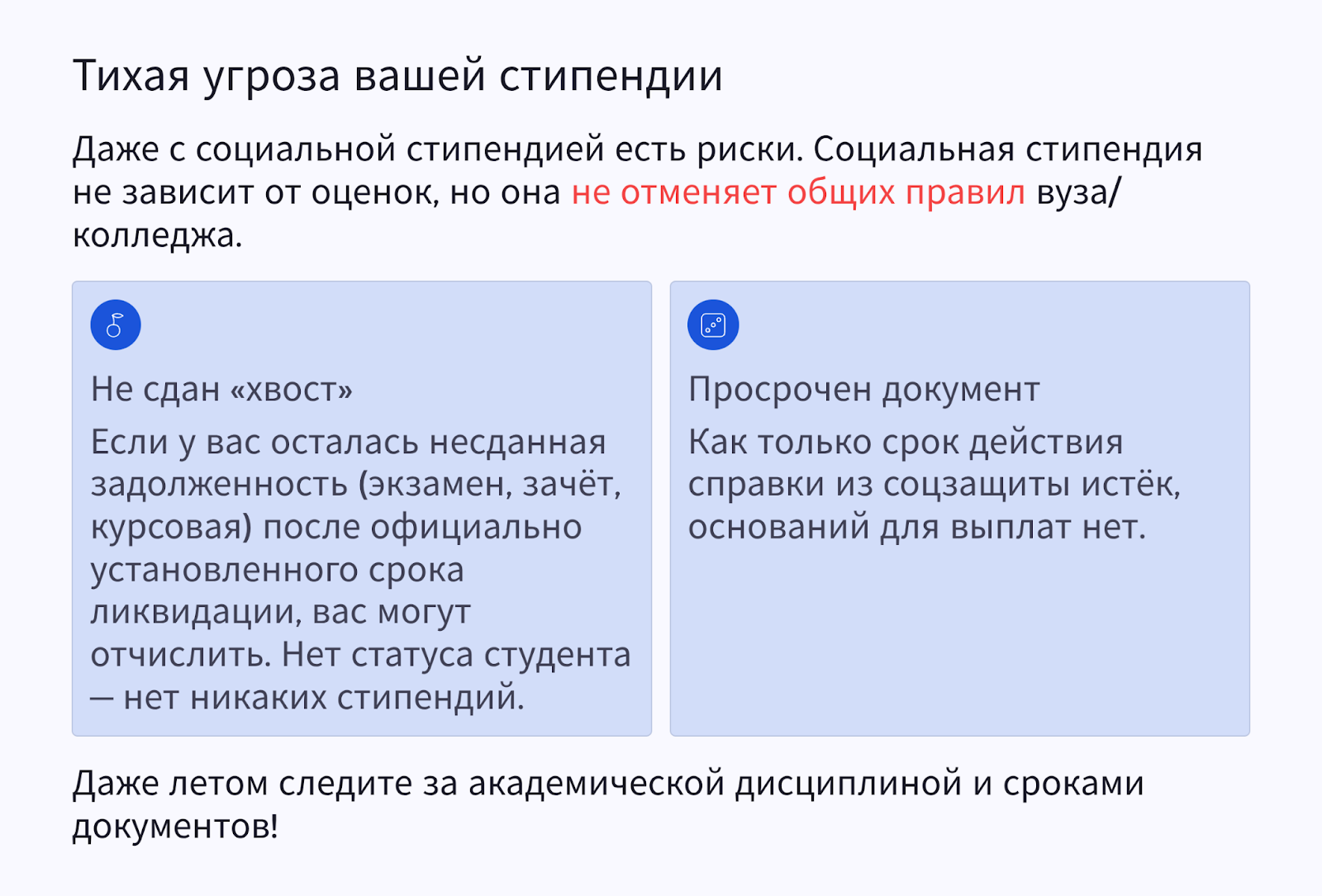 Тихая угроза вашей стипендии

Даже с социальной стипендией есть риски. Социальная стипендия не зависит от оценок, но она не отменяет общих правил вуза/колледжа.

Не сдан «хвост»

Если у вас осталась несданная задолженность (экзамен, зачёт, курсовая) после официально установленного срока ликвидации, вас могут отчислить. Нет статуса студента — нет никаких стипендий.

Просрочен документ

Как только срок действия справки из соцзащиты истёк, оснований для выплат нет.

Даже летом следите за академической дисциплиной и сроками документов!